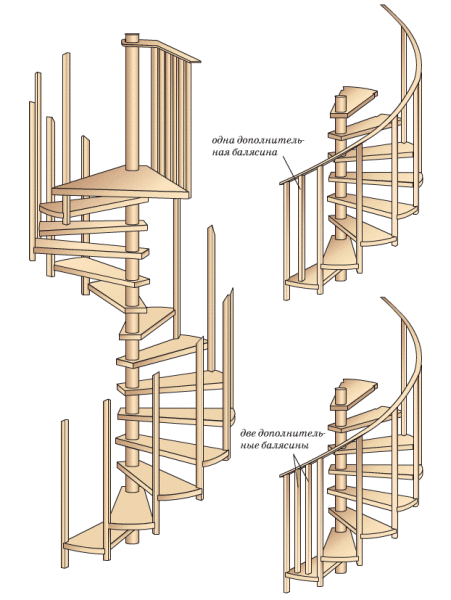 одна дополнительная балясина

две дополнительные балясины