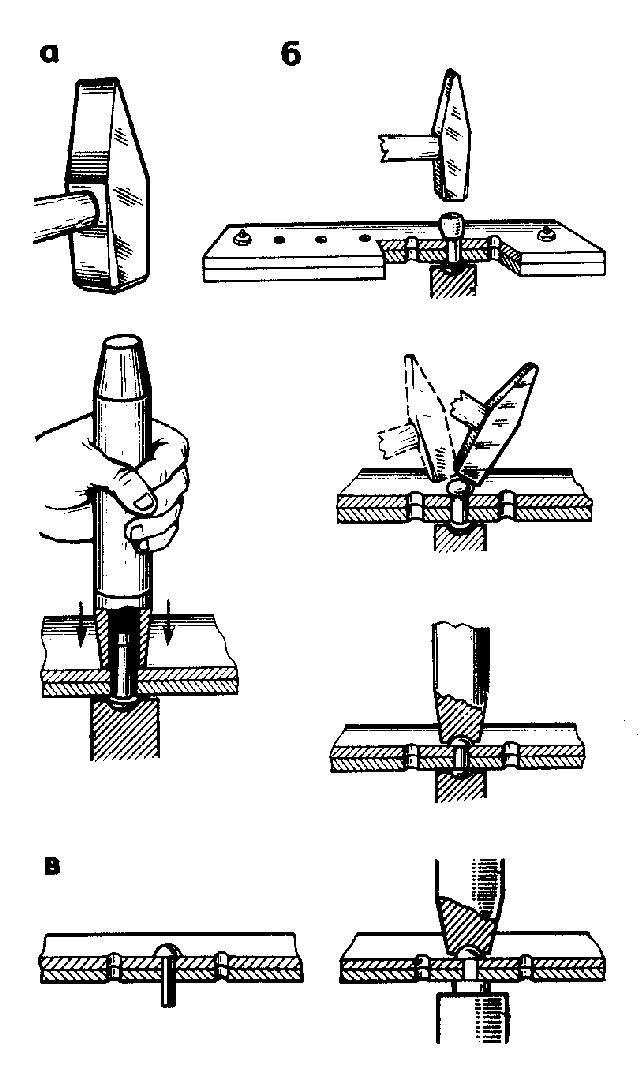 а

б

в