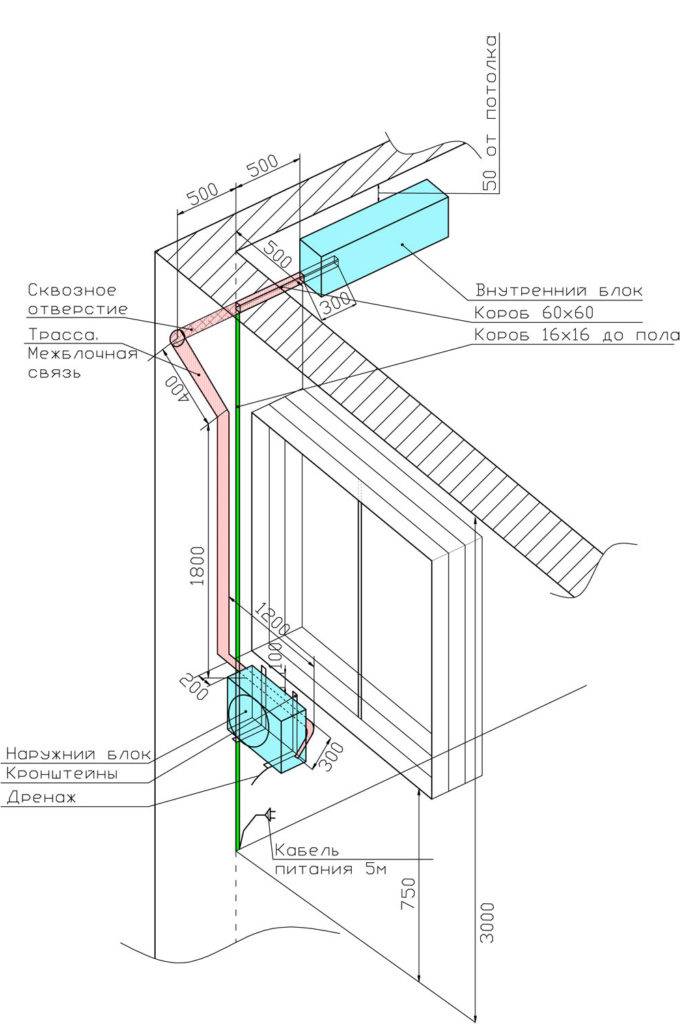 50 от потолка
500
500
500
300
Внутренний блок
Короб 60х60
Короб 16х16 до пола
Сквозное отверстие
Трасса. Межблочная связь
400
1800
1200
100
200
300
Наружний блок
Кронштейны
Дренаж
Кабель питания 5м
750
3000